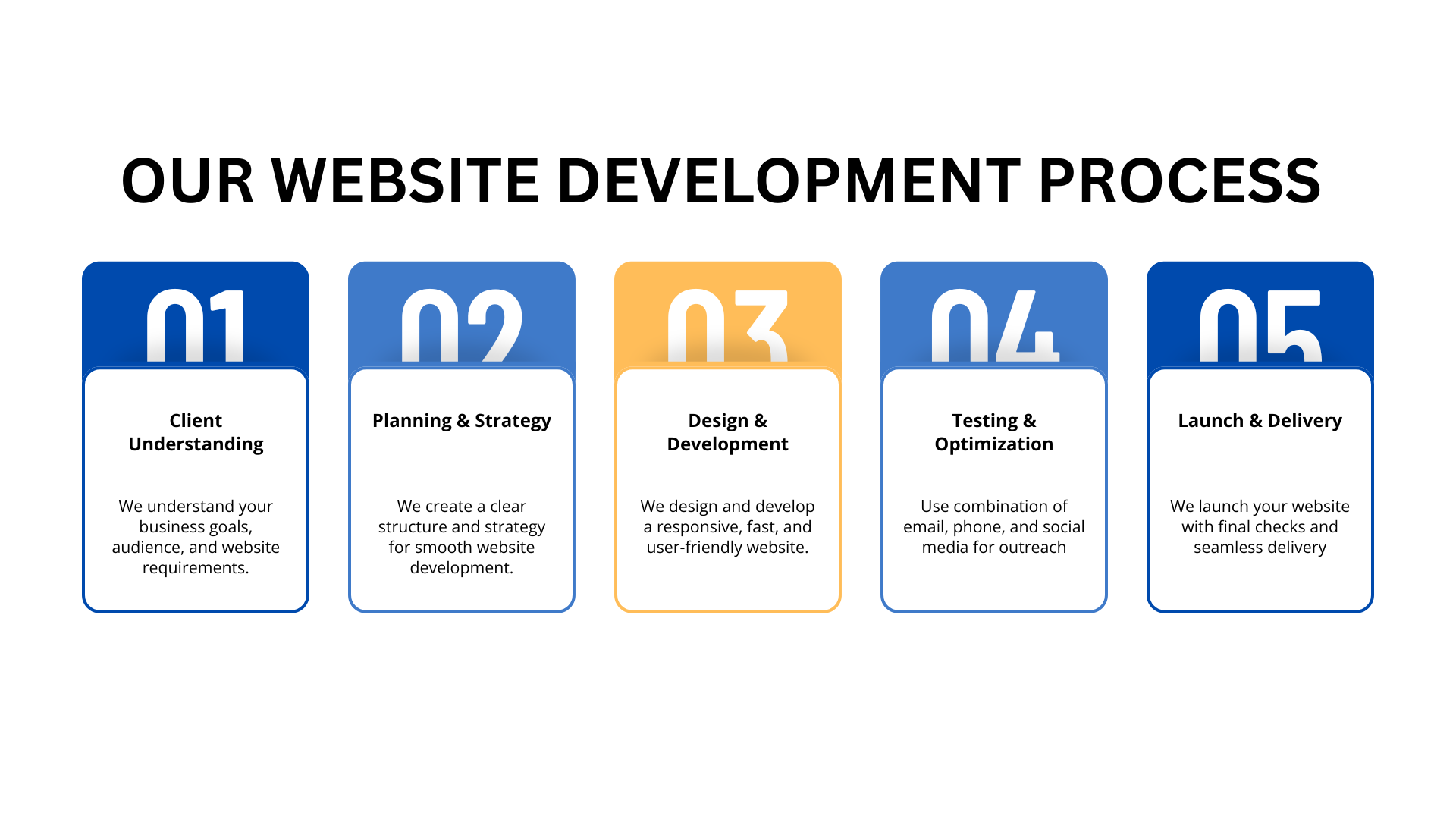 OUR WEBSITE DEVELOPMENT PROCESS

01

Client Understanding

We understand your business goals, audience, and website requirements.

02

Planning & Strategy

We create a clear structure and strategy for smooth website development.

03

Design & Development

We design and develop a responsive, fast, and user-friendly website.

04

Testing & Optimization

Use combination of email, phone, and social media for outreach

05

Launch & Delivery

We launch your website with final checks and seamless delivery